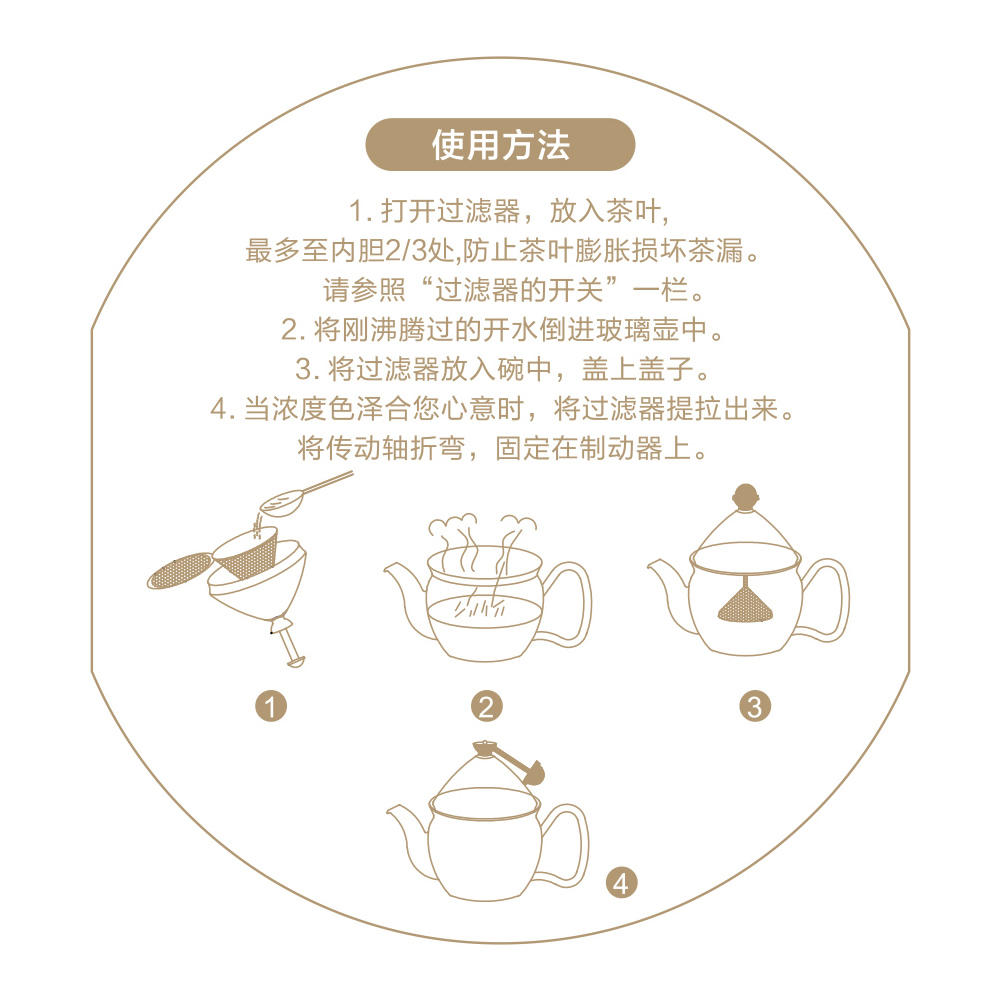 使用方法

1. 打开过滤器，放入茶叶，
最多至内胆2/3处,防止茶叶膨胀损坏茶漏。
请参照“过滤器的开关”一栏。
2. 将刚沸腾过的开水倒进玻璃壶中。
3. 将过滤器放入碗中，盖上盖子。
4. 当浓度色泽合您心意时，将过滤器提拉出来。
将传动轴折弯，固定在制动器上。

1
2
3
4